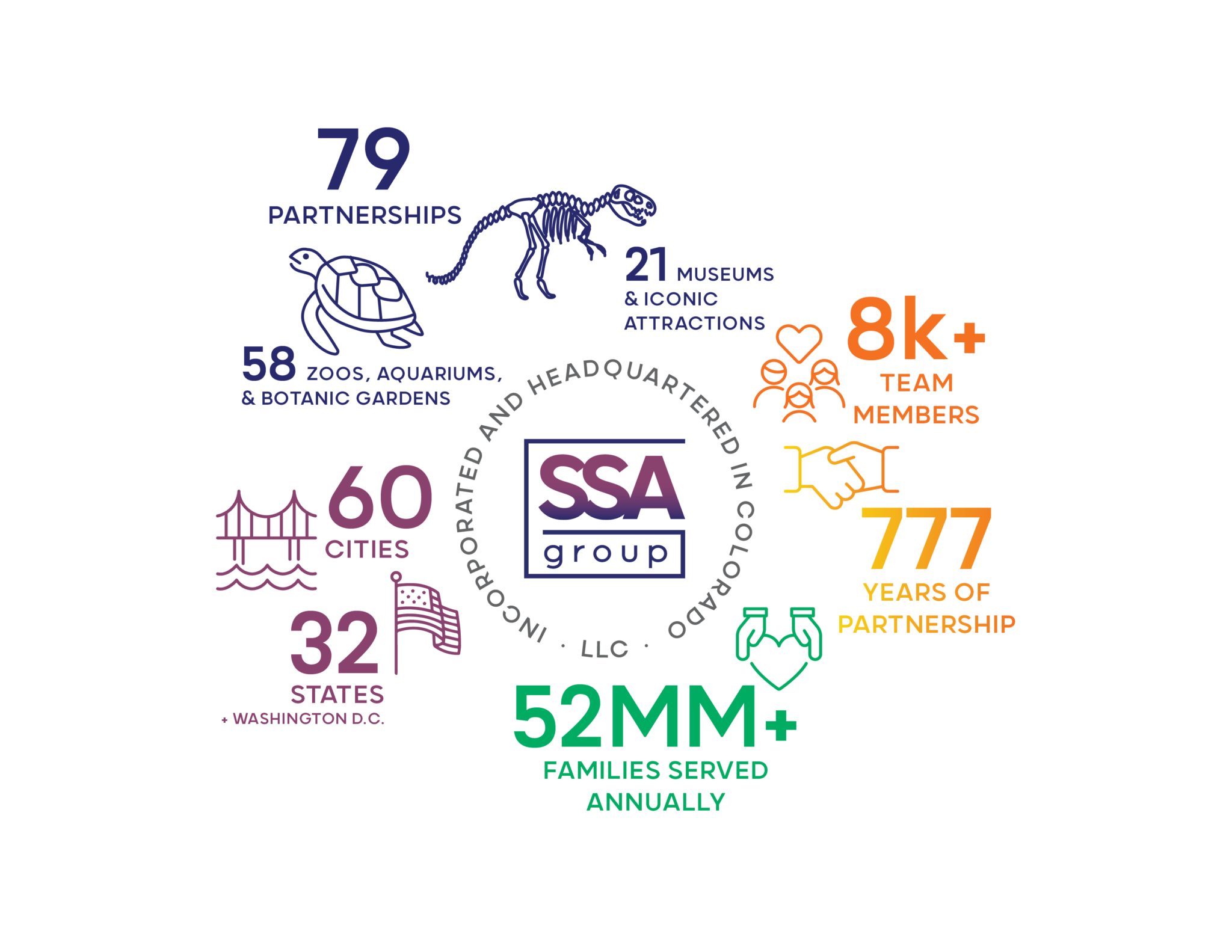 79
PARTNERSHIPS

21 MUSEUMS & ICONIC ATTRACTIONS

58 ZOOS, AQUARIUMS, & BOTANIC GARDENS

8k+
TEAM MEMBERS

INCORPORATED AND HEADQUARTERED IN COLORADO · LLC ·

SSA
group

60
CITIES

777
YEARS OF PARTNERSHIP

32
STATES
+ WASHINGTON D.C.

52MM+
FAMILIES SERVED ANNUALLY